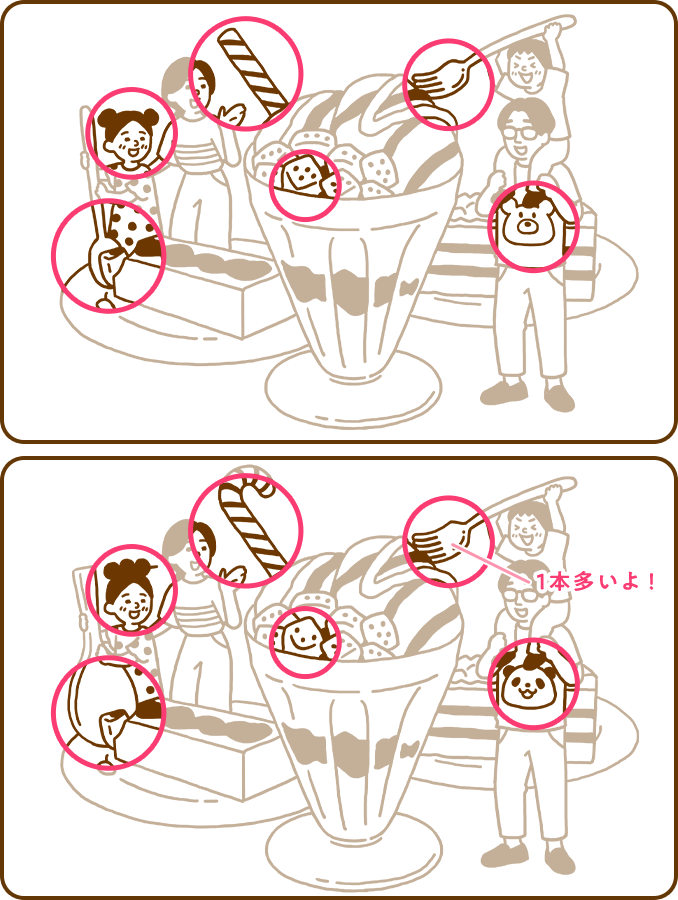 1本多いよ！